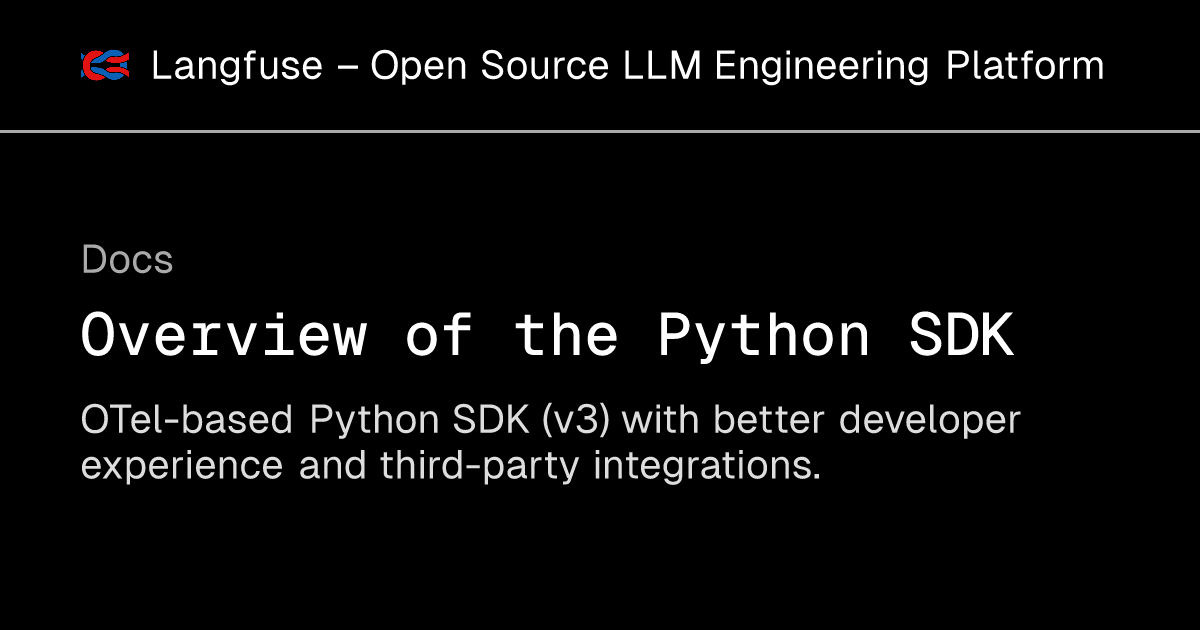 Langfuse – Open Source LLM Engineering Platform

Docs

Overview of the Python SDK

OTel-based Python SDK (v3) with better developer experience and third-party integrations.