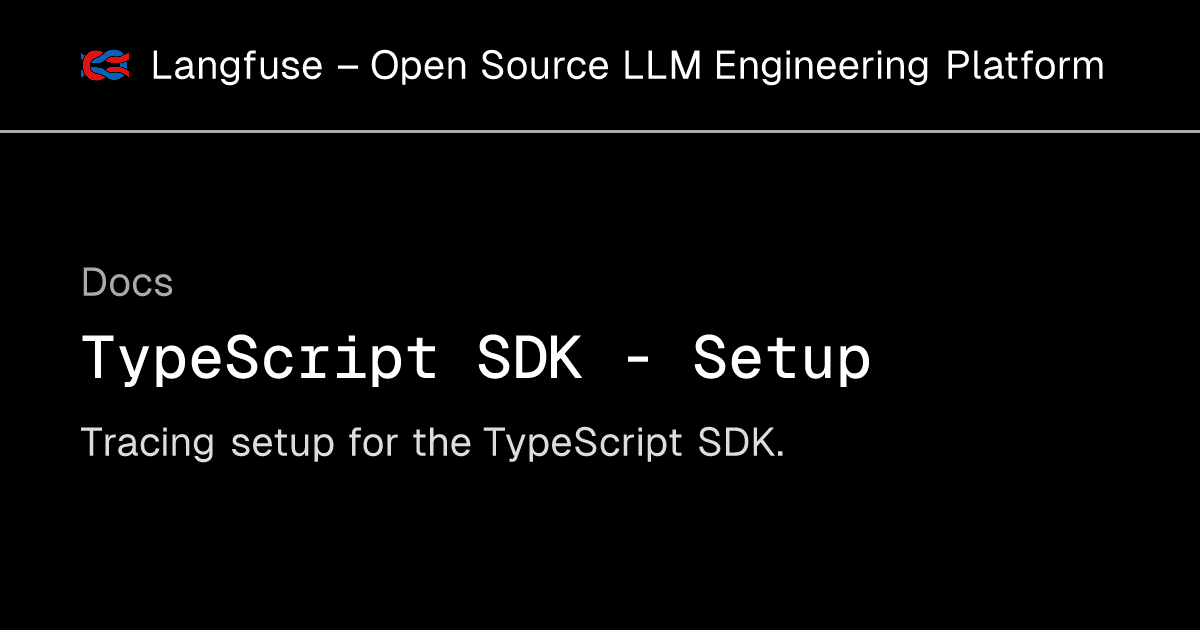 Langfuse – Open Source LLM Engineering Platform

Docs

TypeScript SDK - Setup

Tracing setup for the TypeScript SDK.